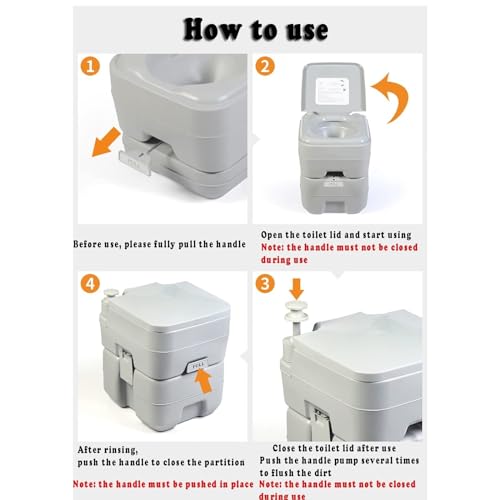 How to use

1

Before use, please fully pull the handle

2

Open the toilet lid and start using
Note: the handle must not be closed during use

4

After rinsing,
push the handle to close the partition
Note: the handle must be pushed in place

3

Close the toilet lid after use
Push the handle pump several times to flush the dirt
Note: the handle must not be closed during use