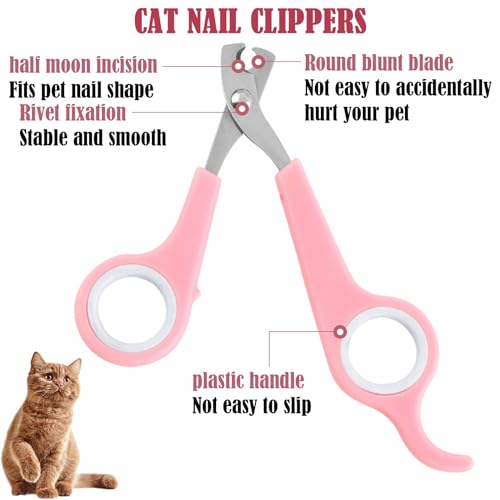 CAT NAIL CLIPPERS

half moon incision
Fits pet nail shape

Rivet fixation
Stable and smooth

Round blunt blade
Not easy to accidentally hurt your pet

plastic handle
Not easy to slip