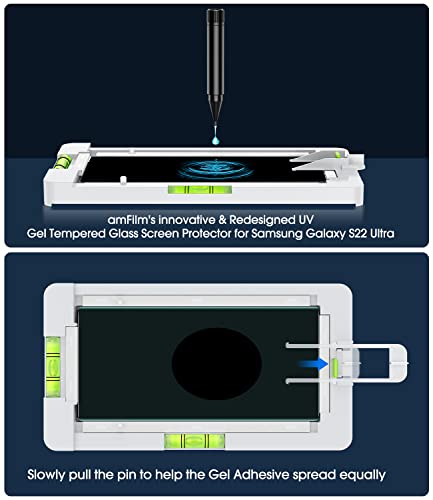 amFilm's innovative & Redesigned UV Gel Tempered Glass Screen Protector for Samsung Galaxy S22 Ultra

Slowly pull the pin to help the Gel Adhesive spread equally