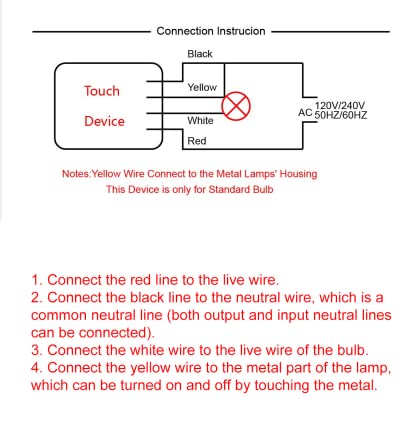 Connection Instrucion

Black

Touch

Device

Yellow

White

Red

AC 120V/240V
50HZ/60HZ

Notes:Yellow Wire Connect to the Metal Lamps' Housing
This Device is only for Standard Bulb

1. Connect the red line to the live wire.
2. Connect the black line to the neutral wire, which is a common neutral line (both output and input neutral lines can be connected).
3. Connect the white wire to the live wire of the bulb.
4. Connect the yellow wire to the metal part of the lamp, which can be turned on and off by touching the metal.