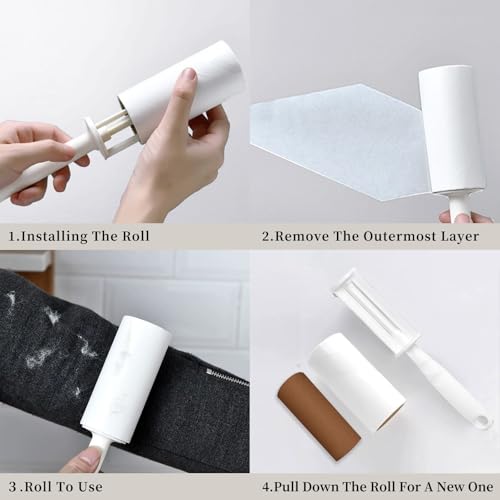 1.Installing The Roll

2.Remove The Outermost Layer

3 .Roll To Use

4.Pull Down The Roll For A New One