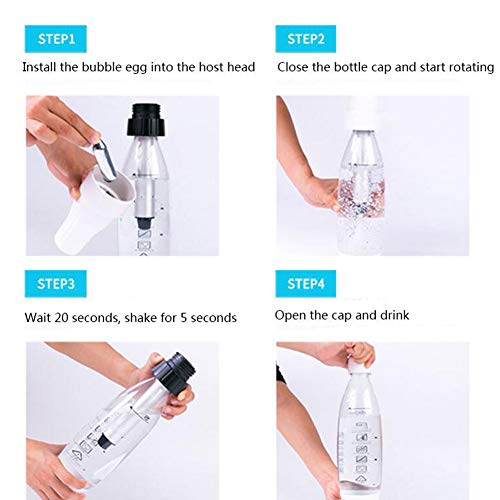 STEP1

Install the bubble egg into the host head

STEP2

Close the bottle cap and start rotating

STEP3

Wait 20 seconds, shake for 5 seconds

STEP4

Open the cap and drink