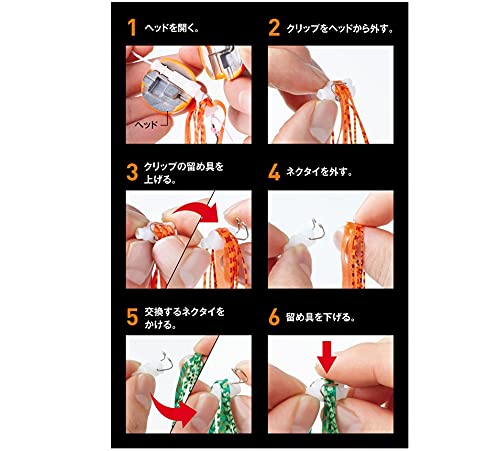 1 ヘッドを開く。

ヘッド

2 クリップをヘッドから外す。

3 クリップの留め具を上げる。

4 ネクタイを外す。

5 交換するネクタイをかける。

6 留め具を下げる。