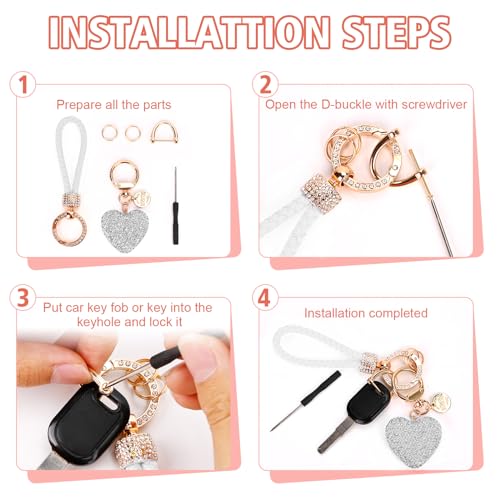 INSTALLATTION STEPS

1
Prepare all the parts

2
Open the D-buckle with screwdriver

3
Put car key fob or key into the keyhole and lock it

4
Installation completed