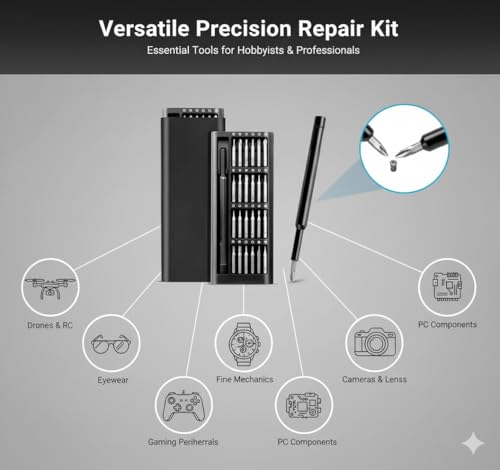 Versatile Precision Repair Kit
Essential Tools for Hobbyists & Professionals

Drones & RC

Eyewear

Gaming Periherrals

Fine Mechanics

PC Components

Cameras & Lenss

PC Components