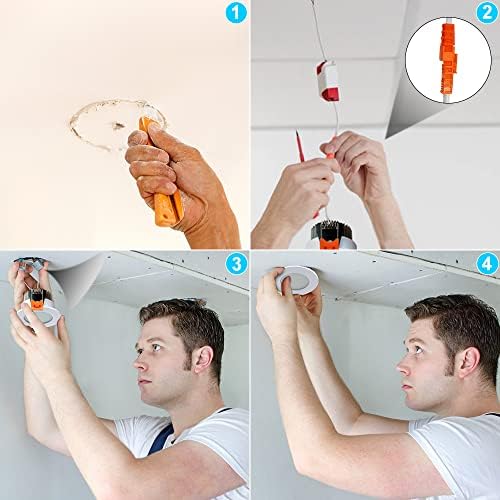 1

2

3

4