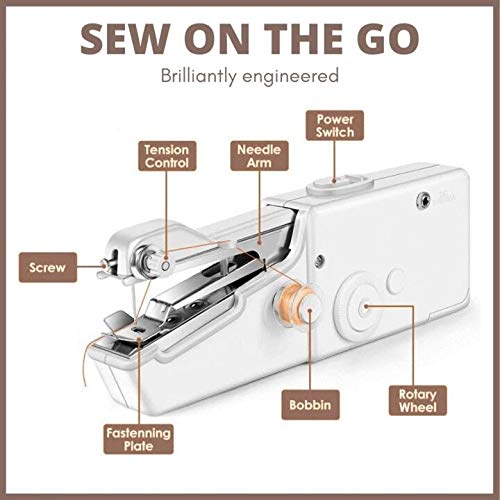 SEW ON THE GO

Brilliantly engineered

Power Switch

Tension Control

Needle Arm

Screw

Bobbin

Rotary Wheel

Fastenning Plate