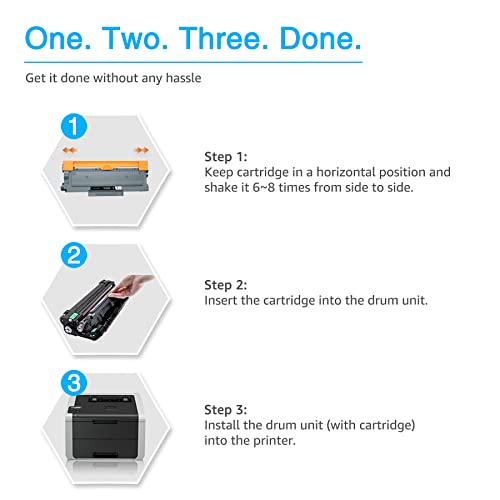 One. Two. Three. Done.

Get it done without any hassle

1

Step 1:
Keep cartridge in a horizontal position and shake it 6~8 times from side to side.

2

Step 2:
Insert the cartridge into the drum unit.

3

Step 3:
Install the drum unit (with cartridge) into the printer.