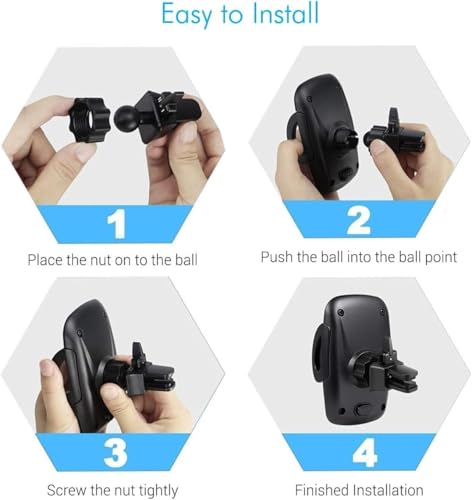 Easy to Install

1

Place the nut on to the ball

2

Push the ball into the ball point

3

Screw the nut tightly

4

Finished Installation