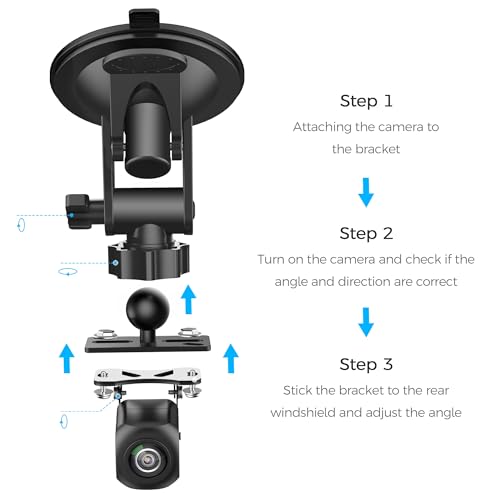 Step 1

Attaching the camera to the bracket

Step 2

Turn on the camera and check if the angle and direction are correct

Step 3

Stick the bracket to the rear windshield and adjust the angle