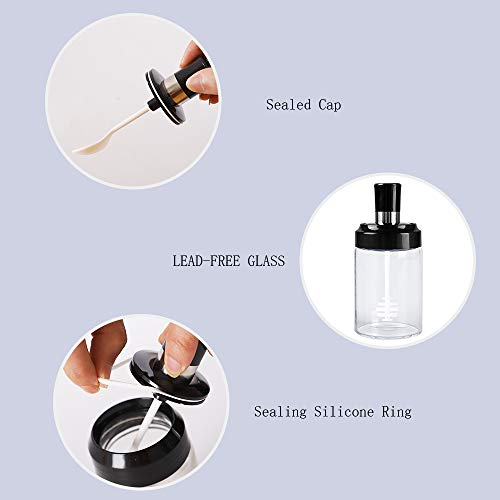 Sealed Cap

LEAD-FREE GLASS

Sealing Silicone Ring