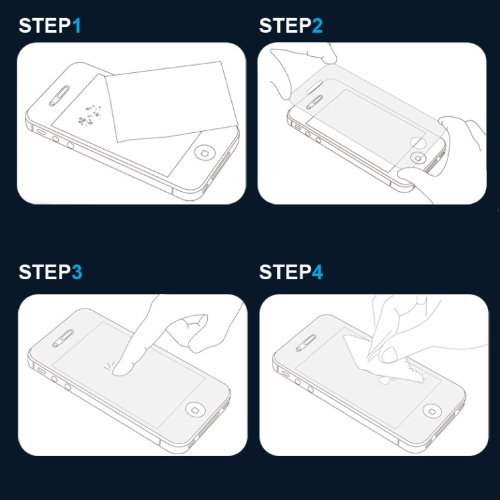 STEP1

STEP2

STEP3

STEP4