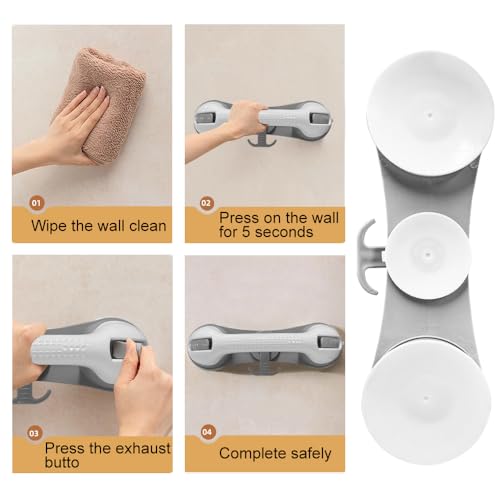 01
Wipe the wall clean

02
Press on the wall for 5 seconds

03
Press the exhaust butto

04
Complete safely