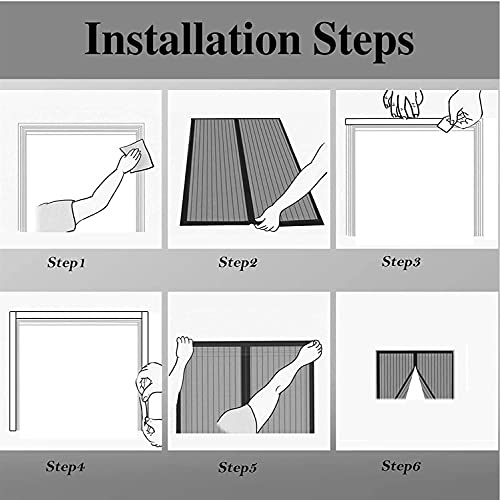 Installation Steps

Step1

Step2

Step3

Step4

Step5

Step6