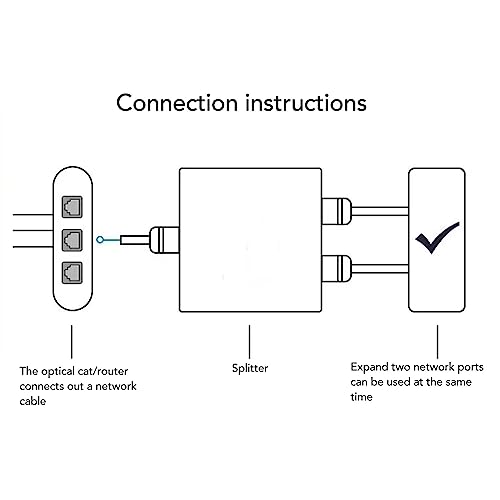 Connection instructions

The optical cat/router connects out a network cable

Splitter

Expand two network ports can be used at the same time