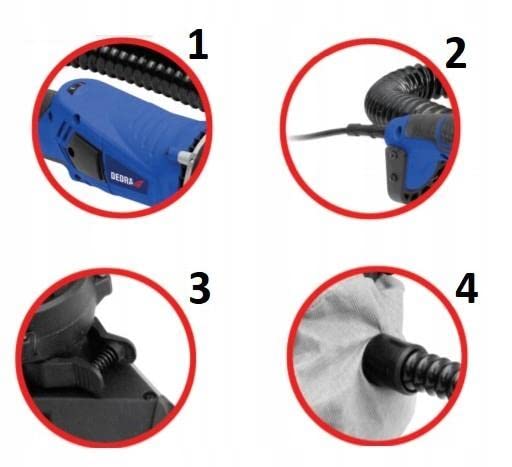 1

DEDRA

2

3

4