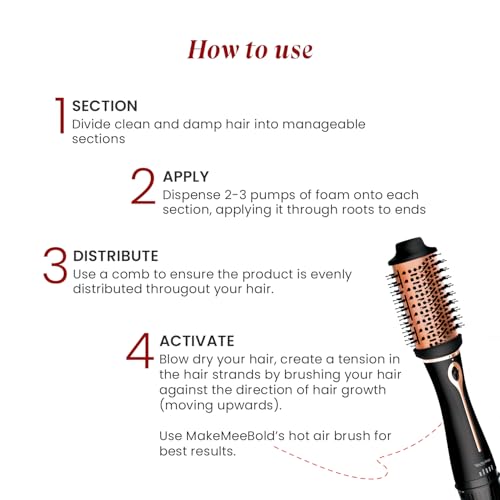 How to use

1 SECTION
Divide clean and damp hair into manageable sections

2 APPLY
Dispense 2-3 pumps of foam onto each section, applying it through roots to ends

3 DISTRIBUTE
Use a comb to ensure the product is evenly distributed througout your hair.

4 ACTIVATE
Blow dry your hair, create a tension in the hair strands by brushing your hair against the direction of hair growth (moving upwards).

Use MakeMeeBold's hot air brush for best results.