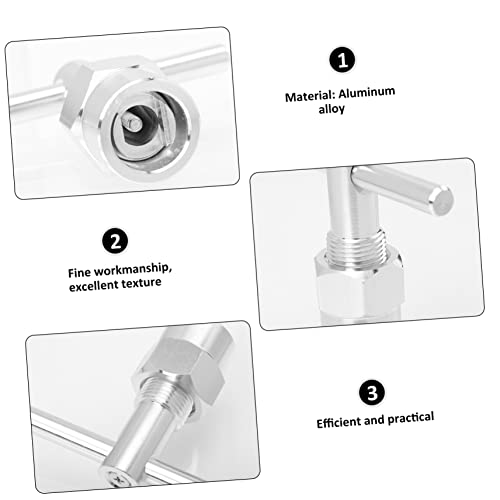 1

Material: Aluminum alloy

2

Fine workmanship, excellent texture

3

Efficient and practical