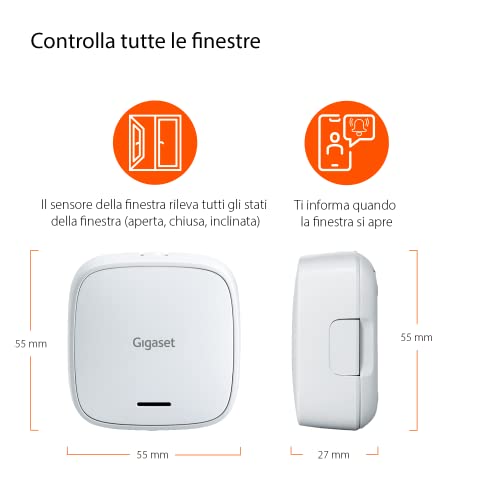 Controlla tutte le finestre

Il sensore della finestra rileva tutti gli stati della finestra (aperta, chiusa, inclinata)

Ti informa quando la finestra si apre

55 mm

Gigaset

55 mm

55 mm

27 mm