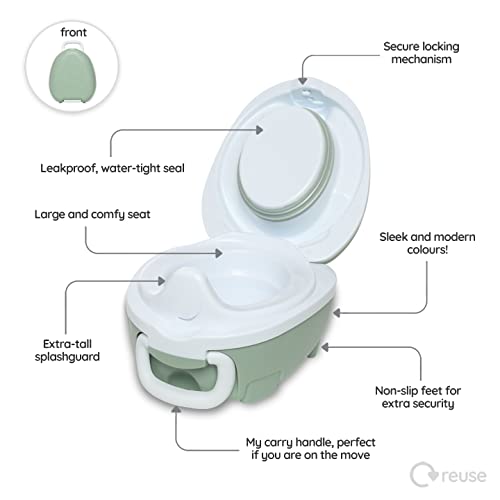 front

Secure locking mechanism

Leakproof, water-tight seal

Large and comfy seat

Sleek and modern colours!

Extra-tall splashguard

Non-slip feet for extra security

My carry handle, perfect if you are on the move

reuse