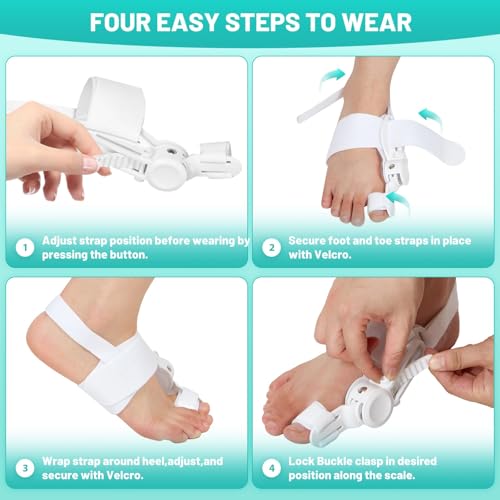 FOUR EASY STEPS TO WEAR

1 Adjust strap position before wearing by pressing the button.

2 Secure foot and toe straps in place with Velcro.

3 Wrap strap around heel,adjust,and secure with Velcro.

4 Lock Buckle clasp in desired position along the scale.