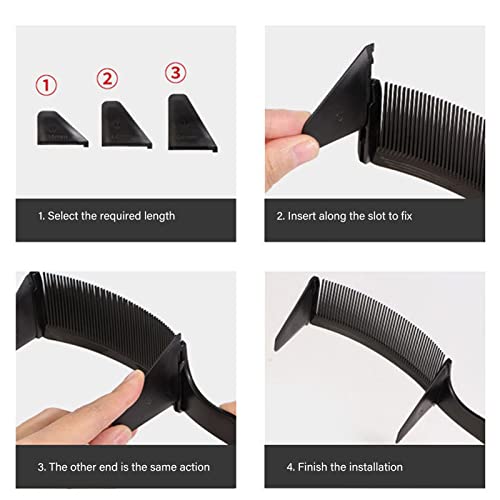 ①
②
③

1. Select the required length

2. Insert along the slot to fix

3. The other end is the same action

4. Finish the installation