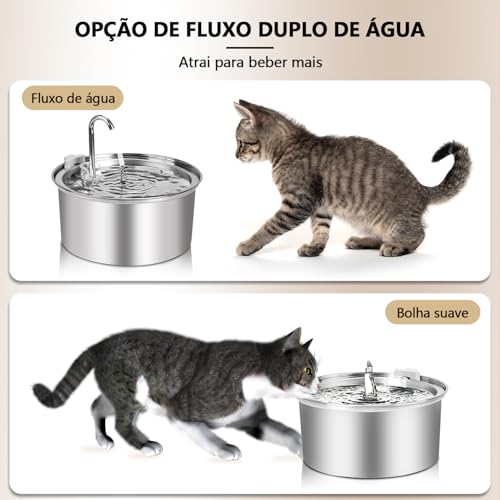 OPÇÃO DE FLUXO DUPLO DE ÁGUA

Atrai para beber mais

Fluxo de água

Bolha suave