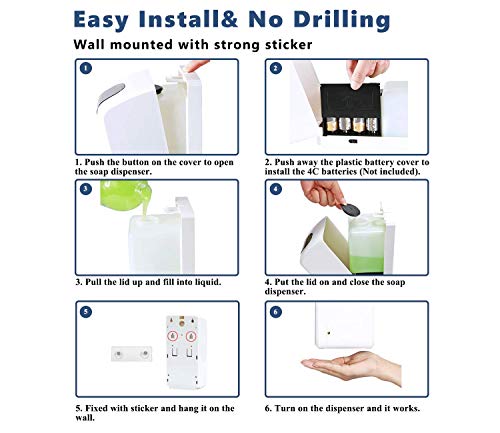 Easy Install& No Drilling

Wall mounted with strong sticker

1

1. Push the button on the cover to open the soap dispenser.

2

2. Push away the plastic battery cover to install the 4C batteries (Not included).

3

3. Pull the lid up and fill into liquid.

4

4. Put the lid on and close the soap dispenser.

5

5. Fixed with sticker and hang it on the wall.

6

6. Turn on the dispenser and it works.