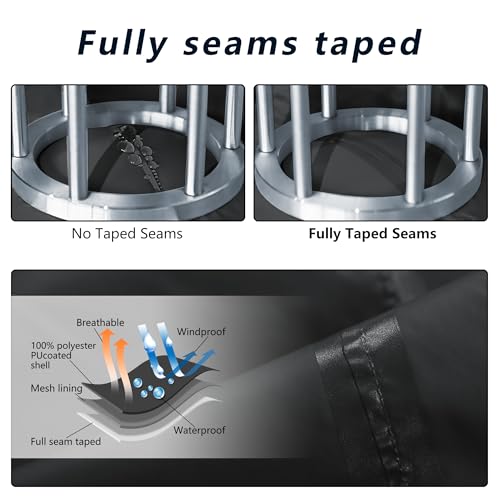 Fully seams taped

No Taped Seams

Fully Taped Seams

Breathable

Windproof

100% polyester PUcoated shell

Mesh lining

Waterproof

Full seam taped