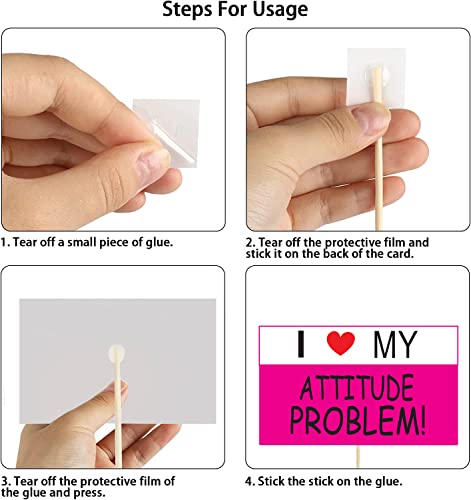 Steps For Usage

1. Tear off a small piece of glue.

2. Tear off the protective film and stick it on the back of the card.

3. Tear off the protective film of the glue and press.

I MY

ATTITUDE PROBLEM!

4. Stick the stick on the glue.