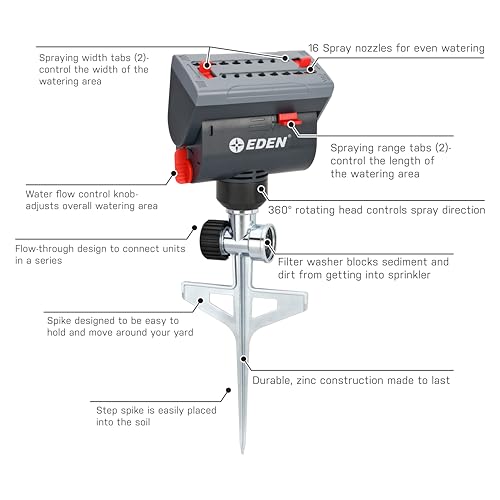 Spraying width tabs (2)- control the width of the watering area

16 Spray nozzles for even watering

EDEN

Spraying range tabs (2)- control the length of the watering area

Water flow control knob- adjusts overall watering area

360° rotating head controls spray direction

Flow-through design to connect units in a series

Filter washer blocks sediment and dirt from getting into sprinkler

Spike designed to be easy to hold and move around your yard

Durable, zinc construction made to last

Step spike is easily placed into the soil