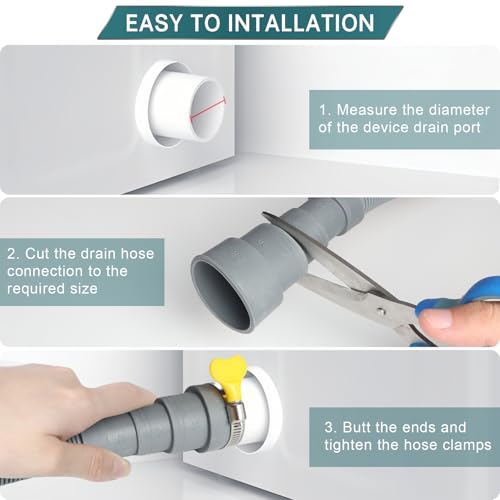 EASY TO INTALLATION

1. Measure the diameter of the device drain port

2. Cut the drain hose connection to the required size

3. Butt the ends and tighten the hose clamps