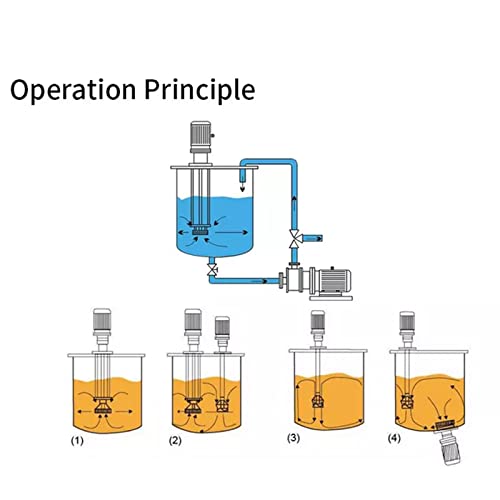 Operation Principle

(1)

(2)

(3)

(4)