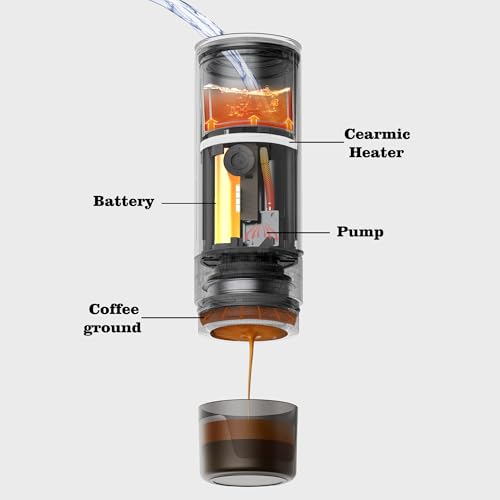 Cearmic Heater

Battery

Pump

Coffee ground