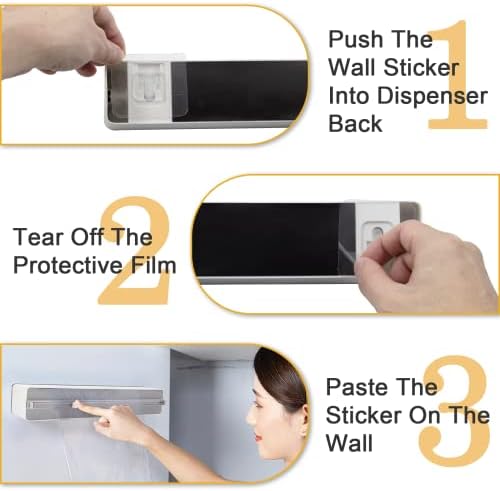 1
Push The Wall Sticker Into Dispenser Back

2
Tear Off The Protective Film

3
Paste The Sticker On The Wall