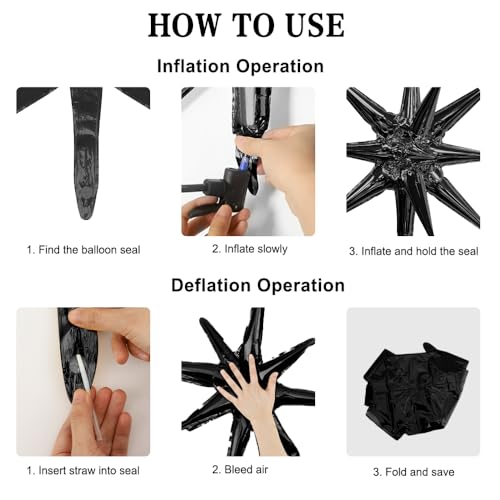 HOW TO USE

Inflation Operation

1. Find the balloon seal

2. Inflate slowly

3. Inflate and hold the seal

Deflation Operation

1. Insert straw into seal

2. Bleed air

3. Fold and save