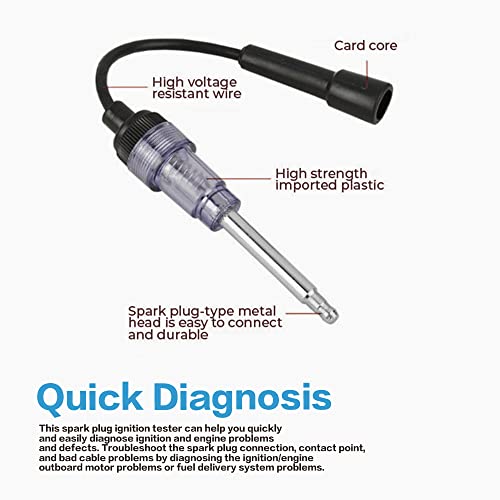 Card core

High voltage resistant wire

High strength imported plastic

Spark plug-type metal head is easy to connect and durable

Quick Diagnosis

This spark plug ignition tester can help you quickly and easily diagnose ignition and engine problems and defects. Troubleshoot the spark plug connection, contact point, and bad cable problems by diagnosing the ignition/engine outboard motor problems or fuel delivery system problems.