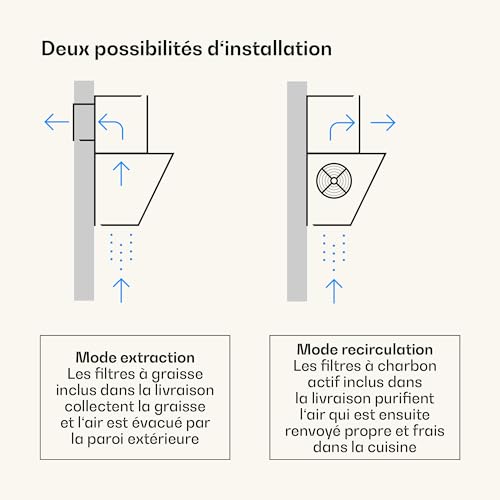 Deux possibilités d'installation

Mode extraction
Les filtres à graisse inclus dans la livraison collectent la graisse et l'air est évacué par la paroi extérieure

Mode recirculation
Les filtres à charbon actif inclus dans la livraison purifient l'air qui est ensuite renvoyé propre et frais dans la cuisine