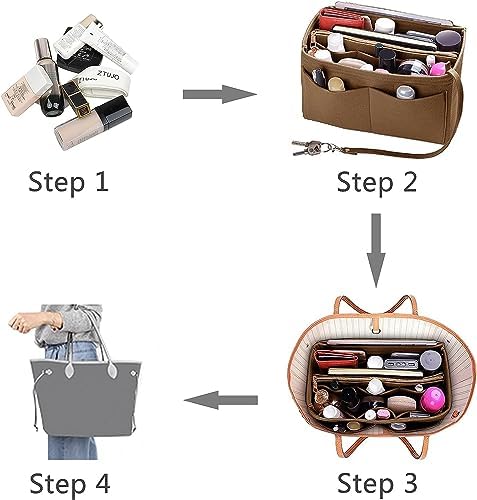 ZTUJO

Step 1

Step 2

Step 4

Step 3