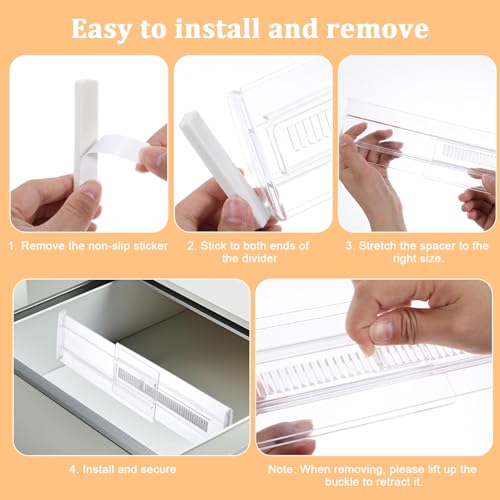 Easy to install and remove

1. Remove the non-slip sticker

2. Stick to both ends of the divider

3. Stretch the spacer to the right size.

4. Install and secure

Note: When removing, please lift up the buckle to retract it.