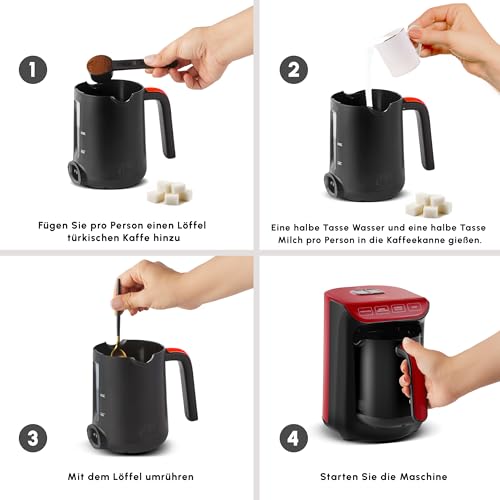 1

Fügen Sie pro Person einen Löffel türkischen Kaffe hinzu

2

Eine halbe Tasse Wasser und eine halbe Tasse Milch pro Person in die Kaffeekanne gießen.

3

Mit dem Löffel umrühren

4

Starten Sie die Maschine