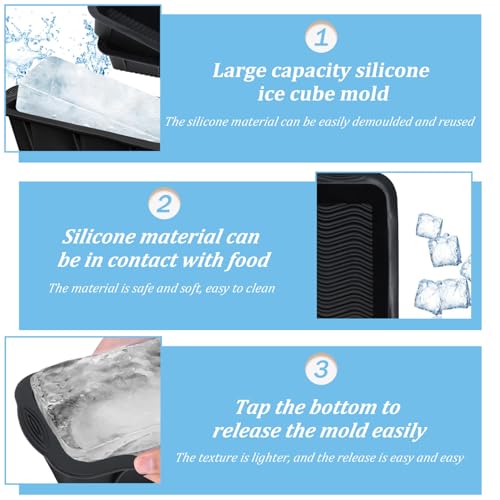 1

Large capacity silicone ice cube mold

The silicone material can be easily demoulded and reused

2

Silicone material can be in contact with food

The material is safe and soft, easy to clean

3

Tap the bottom to release the mold easily

The texture is lighter, and the release is easy and easy