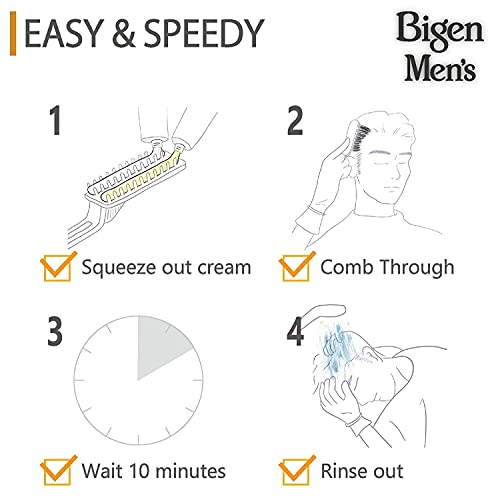 EASY & SPEEDY

Bigen
Men's

1

Squeeze out cream

2

Comb Through

3

Wait 10 minutes

4

Rinse out