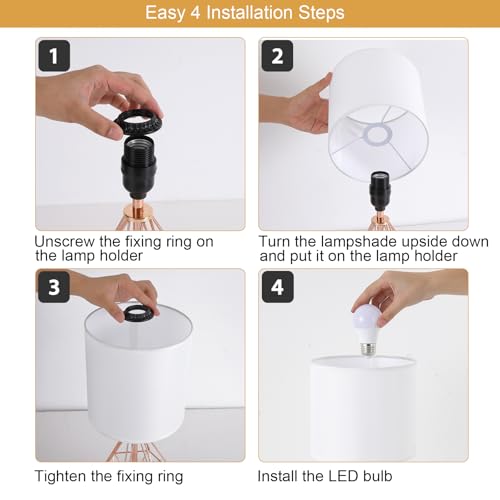 Easy 4 Installation Steps

1

Unscrew the fixing ring on the lamp holder

2

Turn the lampshade upside down and put it on the lamp holder

3

Tighten the fixing ring

4

Install the LED bulb