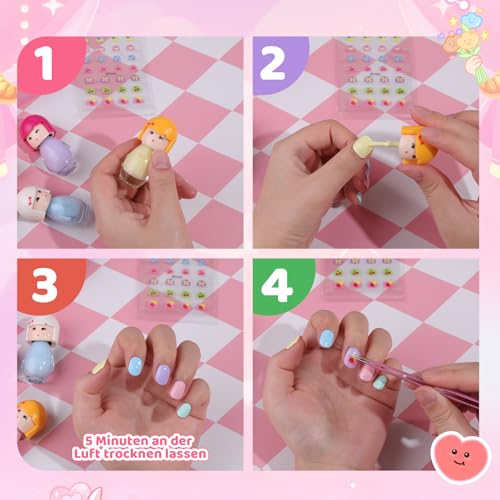 1

2

3

5 Minuten an der Luft trocknen lassen

4