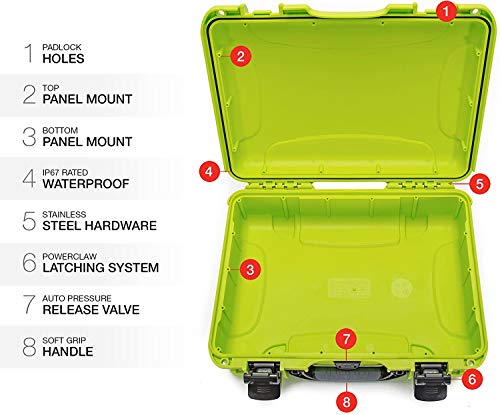 1 PADLOCK HOLES

2 TOP PANEL MOUNT

3 BOTTOM PANEL MOUNT

4 IP67 RATED WATERPROOF

5 STAINLESS STEEL HARDWARE

6 POWERCLAW LATCHING SYSTEM

7 AUTO PRESSURE RELEASE VALVE

8 SOFT GRIP HANDLE

1
2
4
5
3
7
6
8