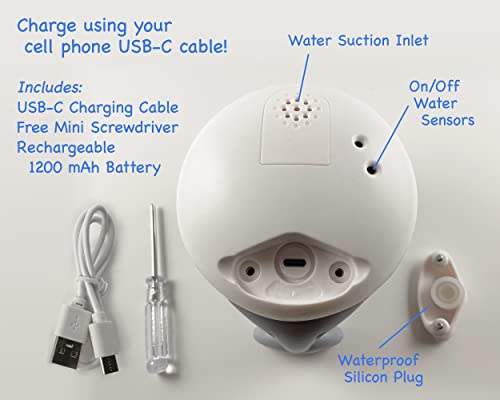 Charge using your cell phone USB-C cable!

Includes:
USB-C Charging Cable
Free Mini Screwdriver
Rechargeable 1200 mAh Battery

Water Suction Inlet

On/Off Water Sensors

Waterproof Silicon Plug