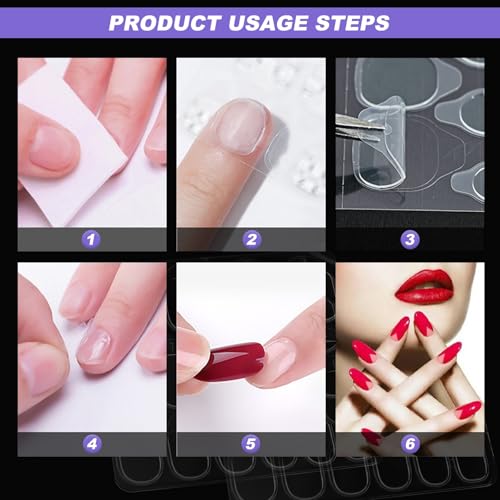 PRODUCT USAGE STEPS

1

2

3

4

5

6