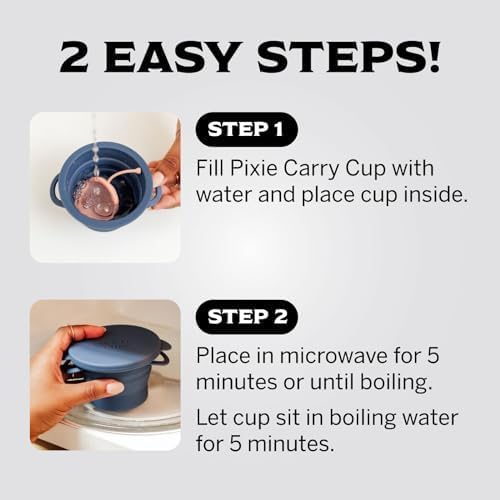 2 EASY STEPS!

STEP 1

Fill Pixie Carry Cup with water and place cup inside.

STEP 2

Place in microwave for 5 minutes or until boiling.

Let cup sit in boiling water for 5 minutes.