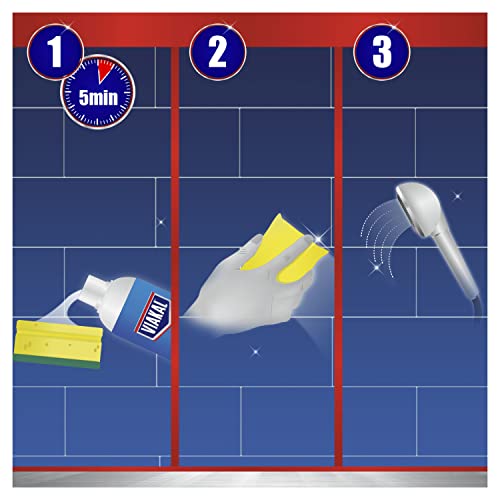 1

5min

VIAKAL

2

3